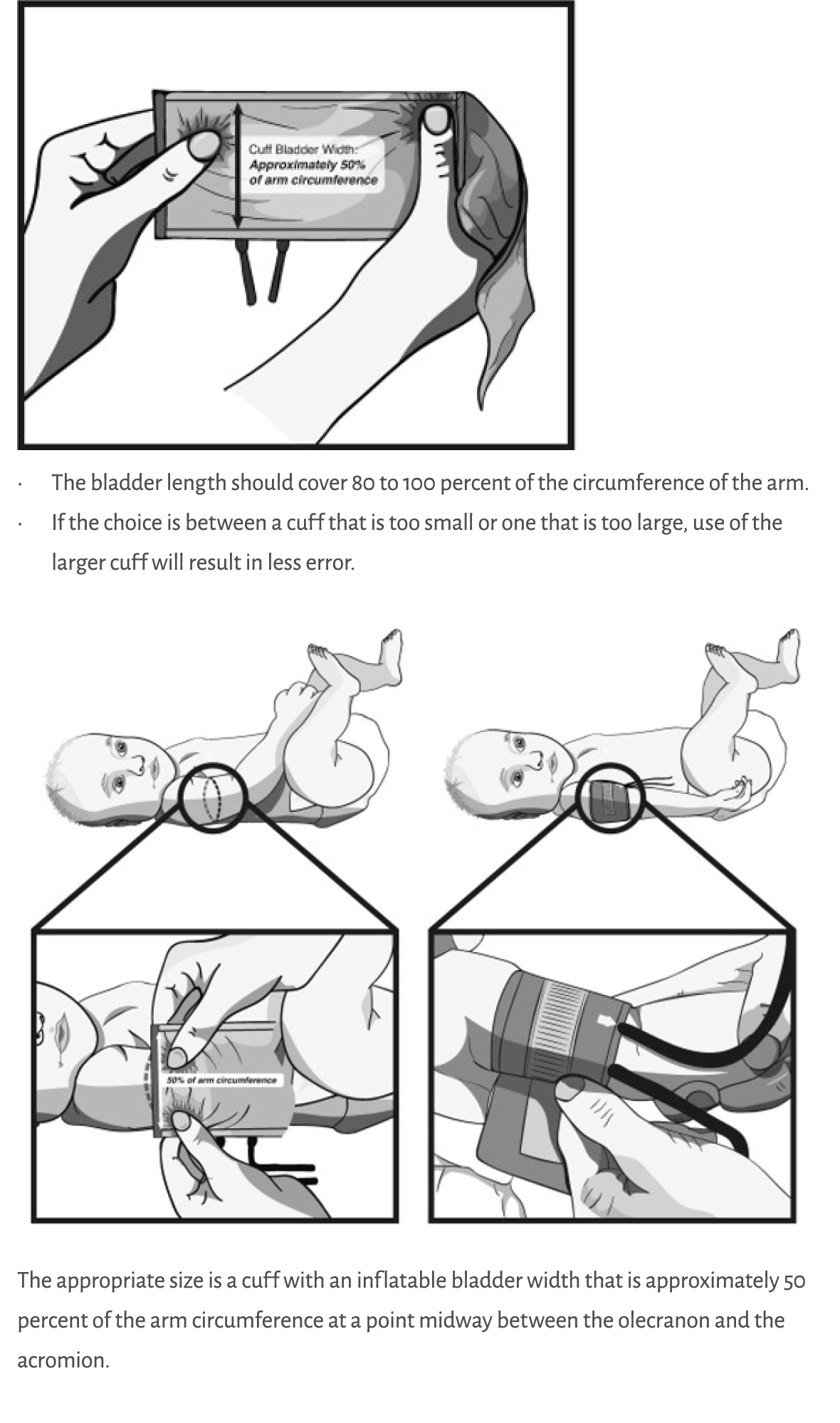 Cuff Bladder Width:
Approximately 50% of arm circumference

· The bladder length should cover 80 to 100 percent of the circumference of the arm.
· If the choice is between a cuff that is too small or one that is too large, use of the larger cuff will result in less error.

50% of arm circumference

The appropriate size is a cuff with an inflatable bladder width that is approximately 50 percent of the arm circumference at a point midway between the olecranon and the acromion.